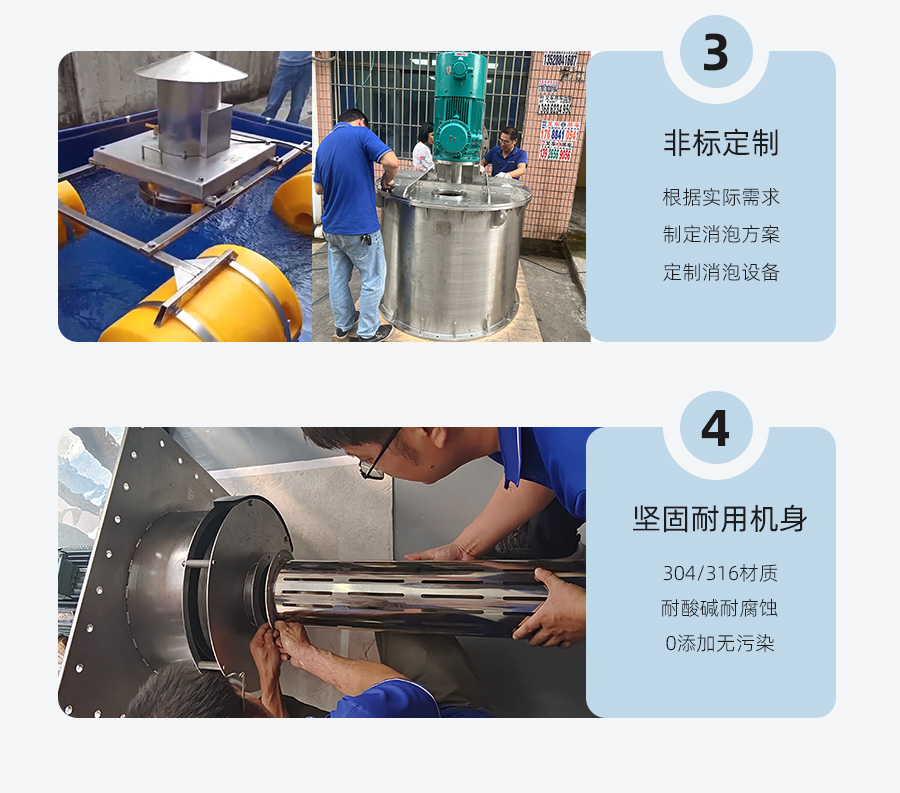 3

非标定制

根据实际需求
制定消泡方案
定制消泡设备

4

坚固耐用机身

304/316材质
耐酸碱耐腐蚀
0添加无污染